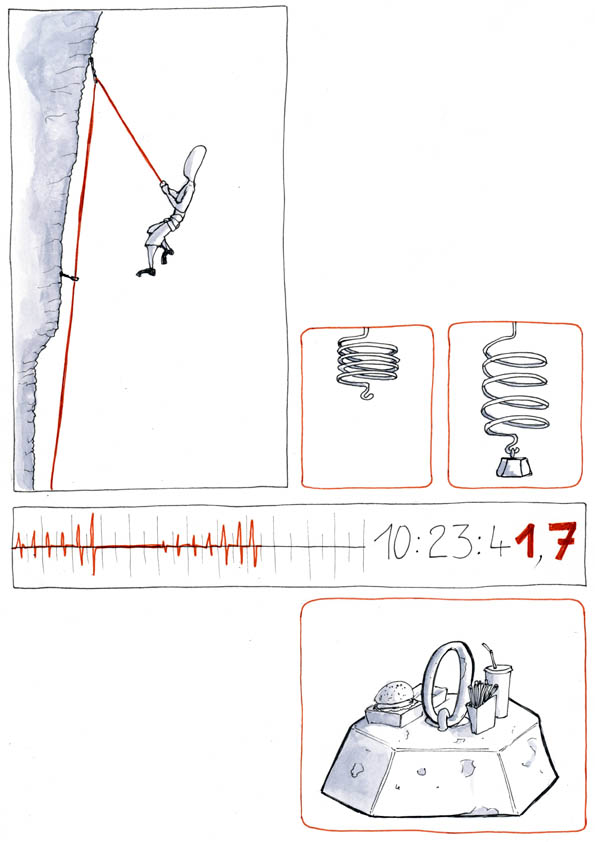 10:23:41,7